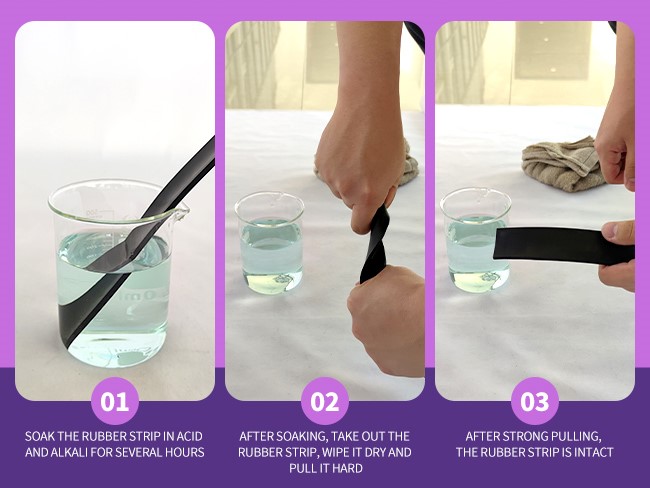 01

SOAK THE RUBBER STRIP IN ACID AND ALKALI FOR SEVERAL HOURS

02

AFTER SOAKING, TAKE OUT THE RUBBER STRIP, WIPE IT DRY AND PULL IT HARD

03

AFTER STRONG PULLING, THE RUBBER STRIP IS INTACT